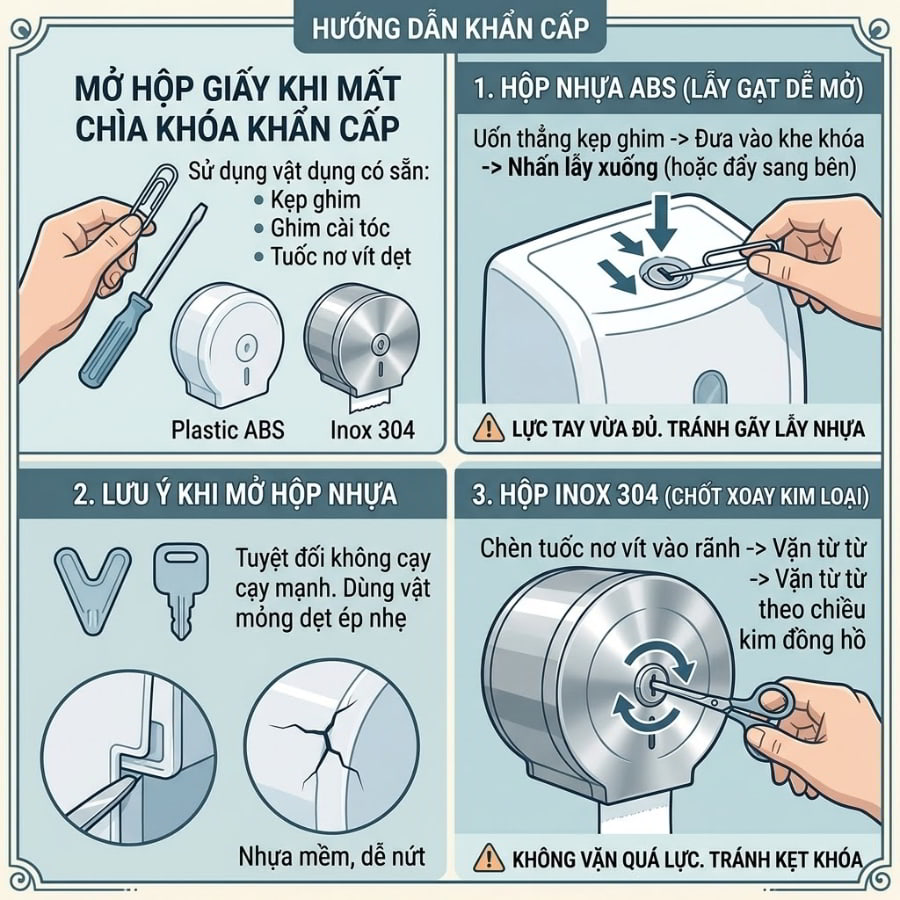 HƯỚNG DẪN KHẨN CẤP

MỞ HỘP GIẤY KHI MẤT CHÌA KHÓA KHẨN CẤP

Sử dụng vật dụng có sẵn:
• Kẹp ghim
• Ghim cài tóc
• Tuốc nơ vít dẹt

Plastic ABS
Inox 304

1. HỘP NHỰA ABS (LẪY GẠT DỄ MỞ)

Uốn thẳng kẹp ghim -> Đưa vào khe khóa -> Nhấn lẫy xuống (hoặc đẩy sang bên)

⚠ LỰC TAY VỪA ĐỦ. TRÁNH GÃY LẪY NHỰA

2. LƯU Ý KHI MỞ HỘP NHỰA

Tuyệt đối không cạy cạy mạnh. Dùng vật mỏng dẹt ép nhẹ

Nhựa mềm, dễ nứt

3. HỘP INOX 304 (CHỐT XOAY KIM LOẠI)

Chèn tuốc nơ vít vào rãnh -> Vặn từ từ -> Vặn từ từ theo chiều kim đồng hồ

⚠ KHÔNG VẶN QUÁ LỰC. TRÁNH KẸT KHÓA