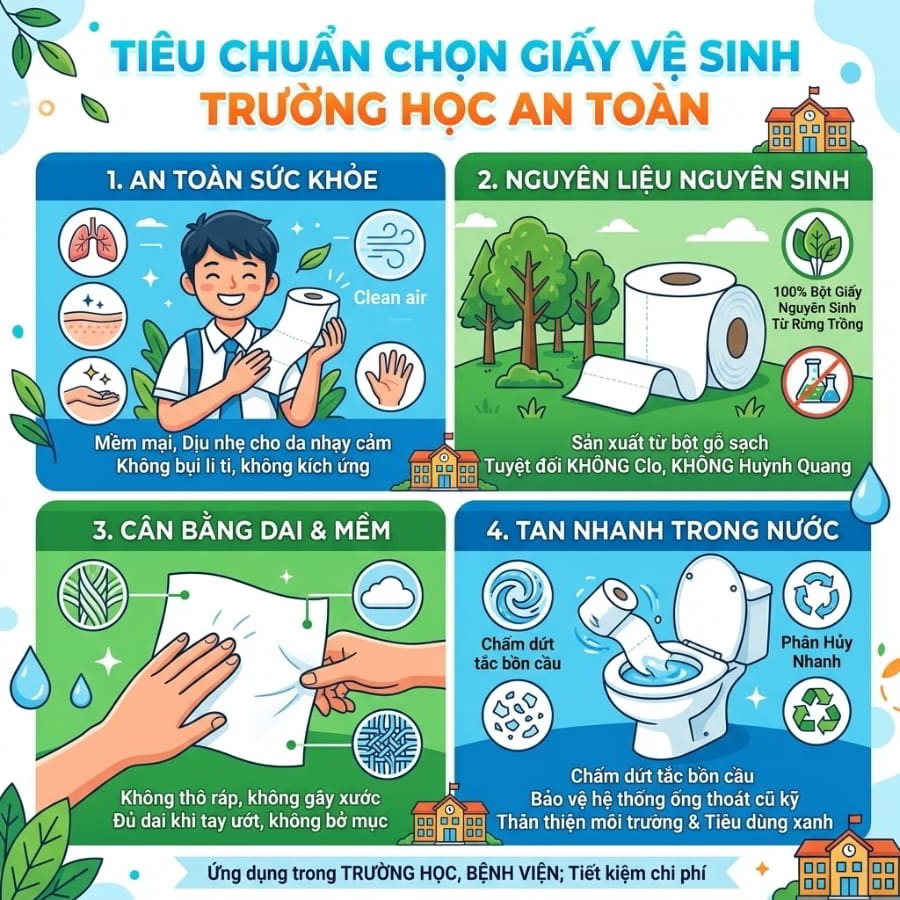 TIÊU CHUẨN CHỌN GIẤY VỆ SINH
TRƯỜNG HỌC AN TOÀN

1. AN TOÀN SỨC KHỎE

Clean air

Mềm mại, Dịu nhẹ cho da nhạy cảm
Không bụi li ti, không kích ứng

2. NGUYÊN LIỆU NGUYÊN SINH

100% Bột Giấy Nguyên Sinh Từ Rừng Trồng

Sản xuất từ bột gỗ sạch
Tuyệt đối KHÔNG Clo, KHÔNG Huỳnh Quang

3. CÂN BẰNG DAI & MỀM

Không thô ráp, không gây xước
Đủ dai khi tay ướt, không bở mục

4. TAN NHANH TRONG NƯỚC

Chấm dứt tắc bồn cầu

Phân Hủy Nhanh

Chấm dứt tắc bồn cầu
Bảo vệ hệ thống ống thoát cũ kỹ
Thân thiện môi trường & Tiêu dùng xanh

Ứng dụng trong TRƯỜNG HỌC, BỆNH VIỆN; Tiết kiệm chi phí