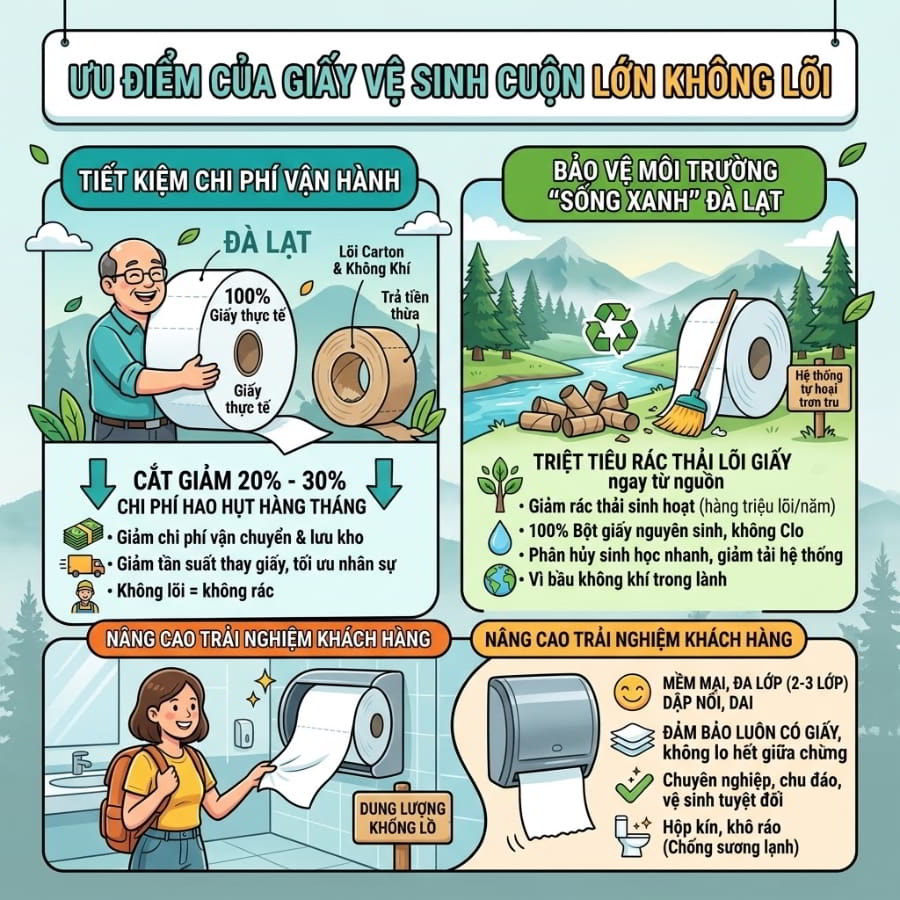 ƯU ĐIỂM CỦA GIẤY VỆ SINH CUỘN LỚN KHÔNG LÕI

TIẾT KIỆM CHI PHÍ VẬN HÀNH

ĐÀ LẠT

100% Giấy thực tế

Giấy thực tế

Lõi Carton & Không Khí

Trả tiền thừa

CẮT GIẢM 20% - 30%
CHI PHÍ HAO HỤT HÀNG THÁNG

• Giảm chi phí vận chuyển & lưu kho
• Giảm tần suất thay giấy, tối ưu nhân sự
• Không lõi = không rác

BẢO VỆ MÔI TRƯỜNG "SỐNG XANH" ĐÀ LẠT

Hệ thống tự hoại trơn tru

TRIỆT TIÊU RÁC THẢI LÕI GIẤY
ngay từ nguồn

• Giảm rác thải sinh hoạt (hàng triệu lõi/năm)
• 100% Bột giấy nguyên sinh, không Clo
• Phân hủy sinh học nhanh, giảm tải hệ thống
• Vì bầu không khí trong lành

NÂNG CAO TRẢI NGHIỆM KHÁCH HÀNG

DUNG LƯỢNG KHỔNG LỒ

NÂNG CAO TRẢI NGHIỆM KHÁCH HÀNG

MỀM MẠI, ĐA LỚP (2-3 LỚP) DẬP NỔI, DAI

ĐẢM BẢO LUÔN CÓ GIẤY, không lo hết giữa chừng

Chuyên nghiệp, chu đáo, vệ sinh tuyệt đối

Hộp kín, khô ráo (Chống sương lạnh)